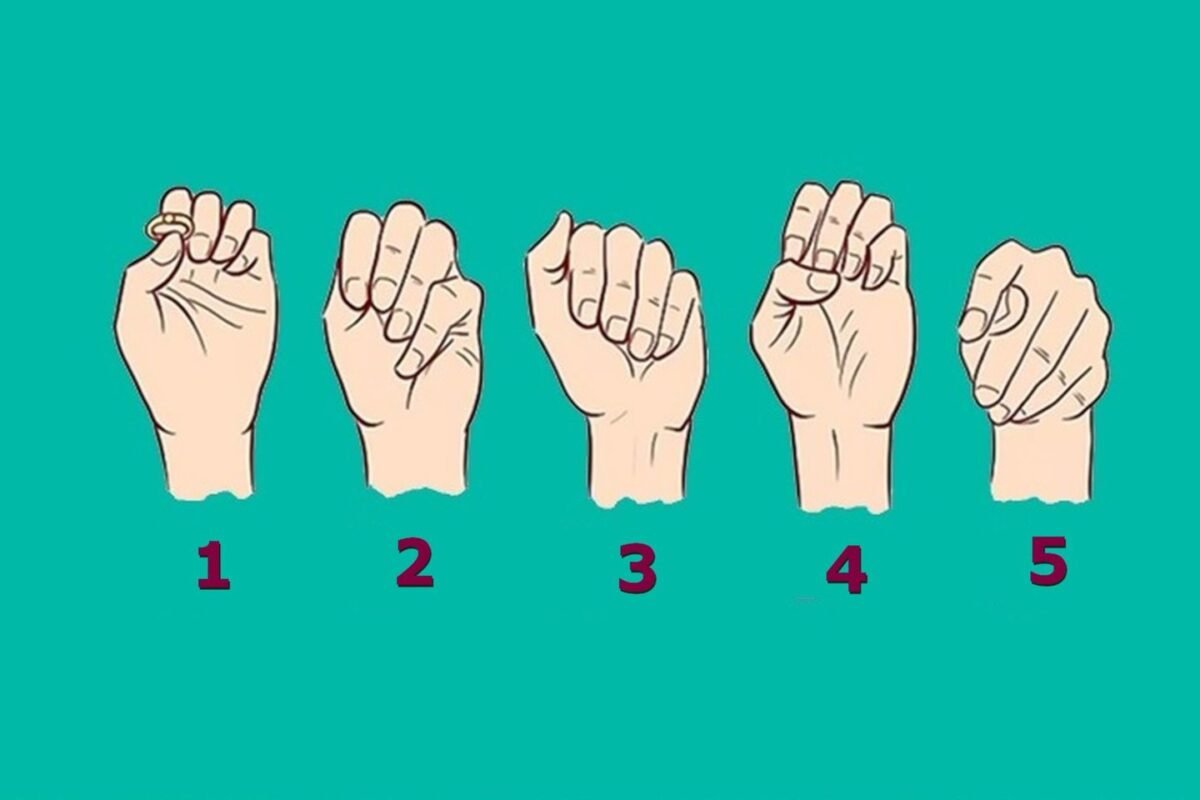 1 2 3 4 5