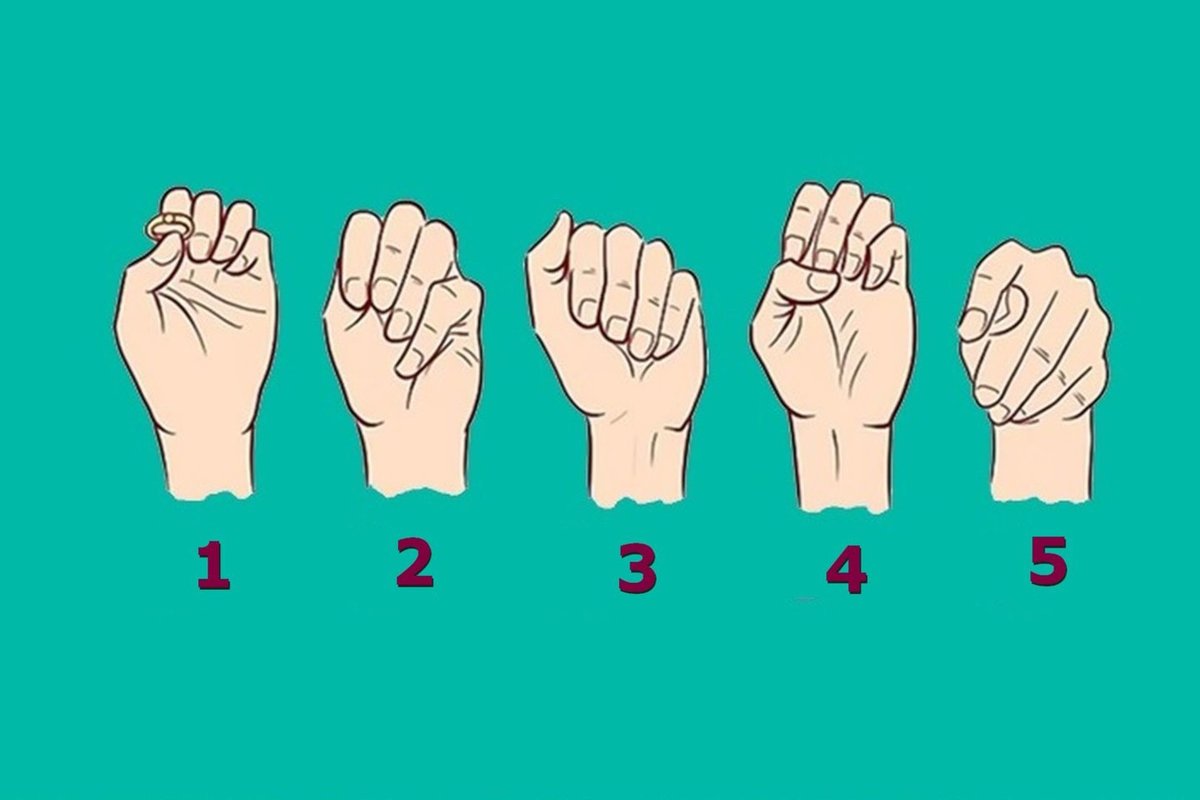 1 2 3 4 5